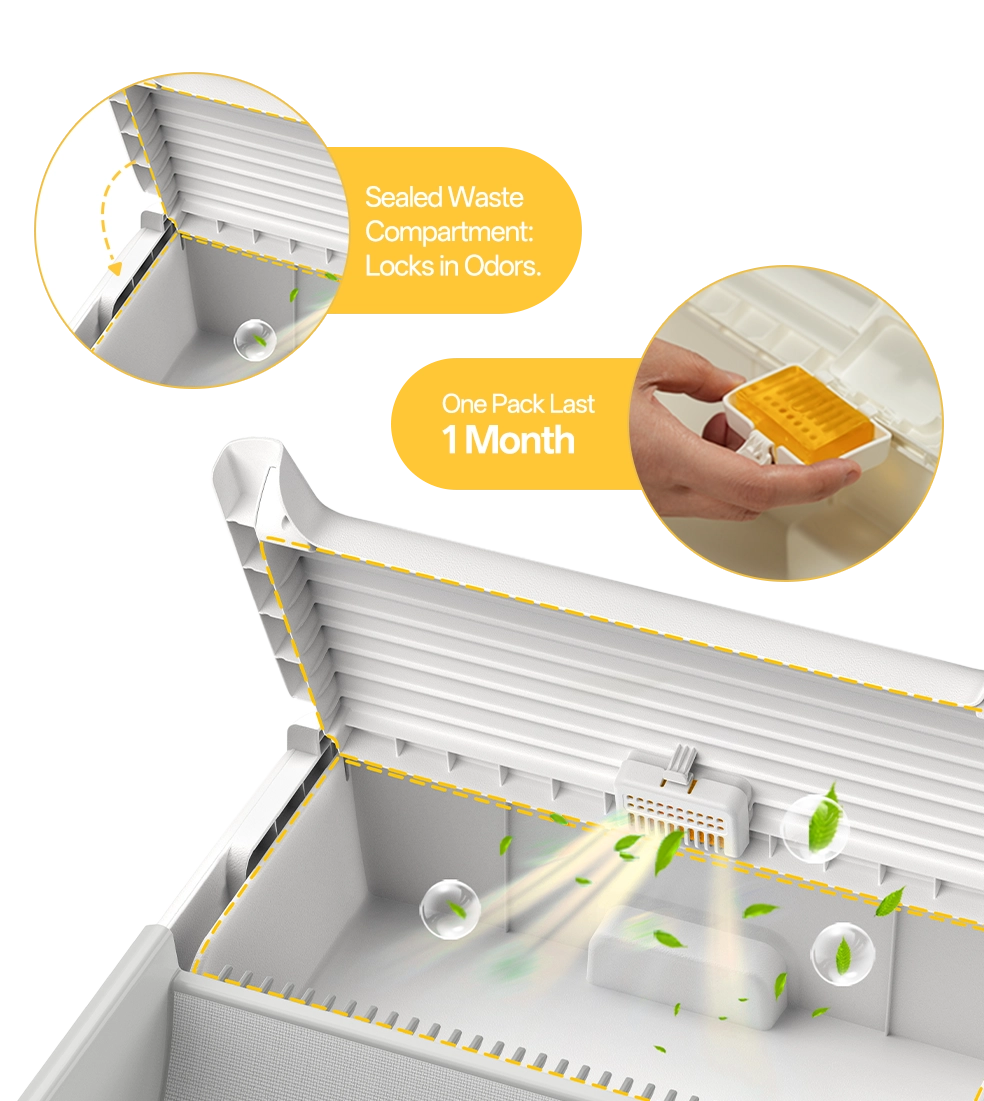 Sealed Waste Compartment: Locks in Odors.

One Pack Last
1 Month